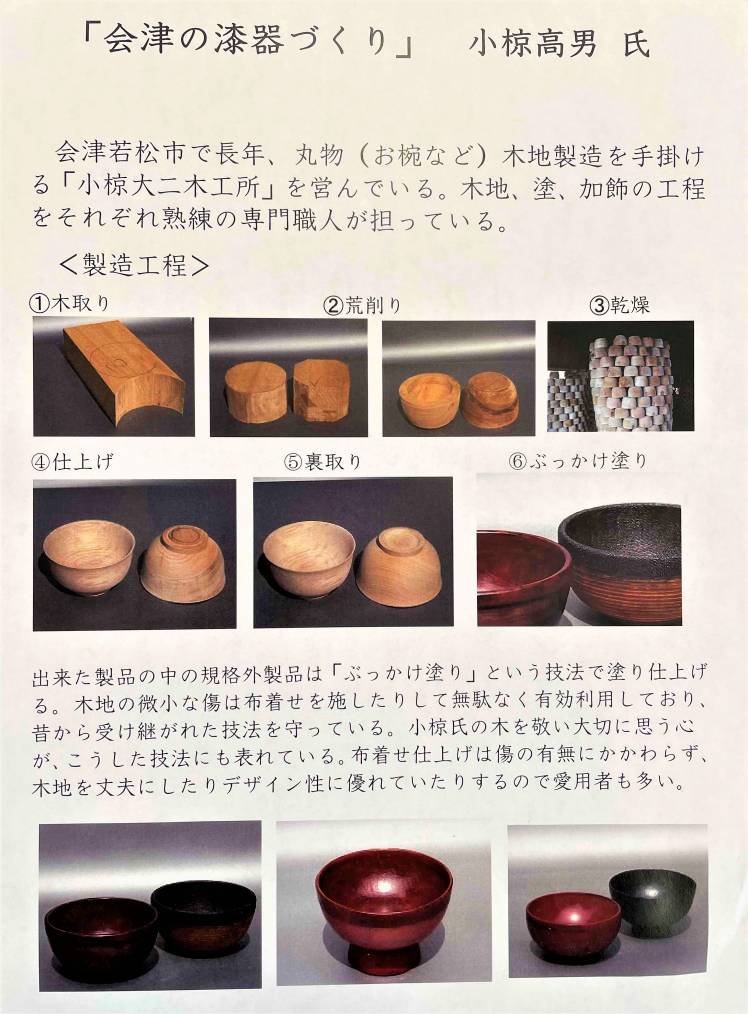 「会津の漆器づくり」　小椋高男 氏

会津若松市で長年、丸物（お椀など）木地製造を手掛ける「小椋大二木工所」を営んでいる。木地、塗、加飾の工程をそれぞれ熟練の専門職人が担っている。

＜製造工程＞

①木取り

②荒削り

③乾燥

④仕上げ

⑤裏取り

⑥ぶっかけ塗り

出来た製品の中の規格外製品は「ぶっかけ塗り」という技法で塗り仕上げる。木地の微小な傷は布着せを施したりして無駄なく有効利用しており、昔から受け継がれた技法を守っている。小椋氏の木を敬い大切に思う心が、こうした技法にも表れている。布着せ仕上げは傷の有無にかかわらず、木地を丈夫にしたりデザイン性に優れていたりするので愛用者も多い。